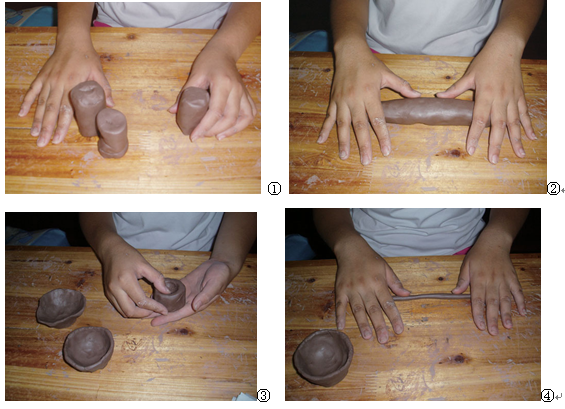 ①

②

③

④